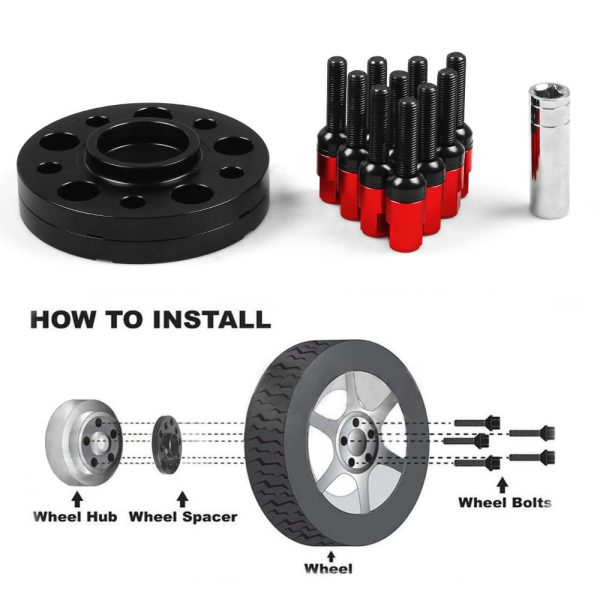 HOW TO INSTALL

Wheel Hub

Wheel Spacer

Wheel

Wheel Bolts