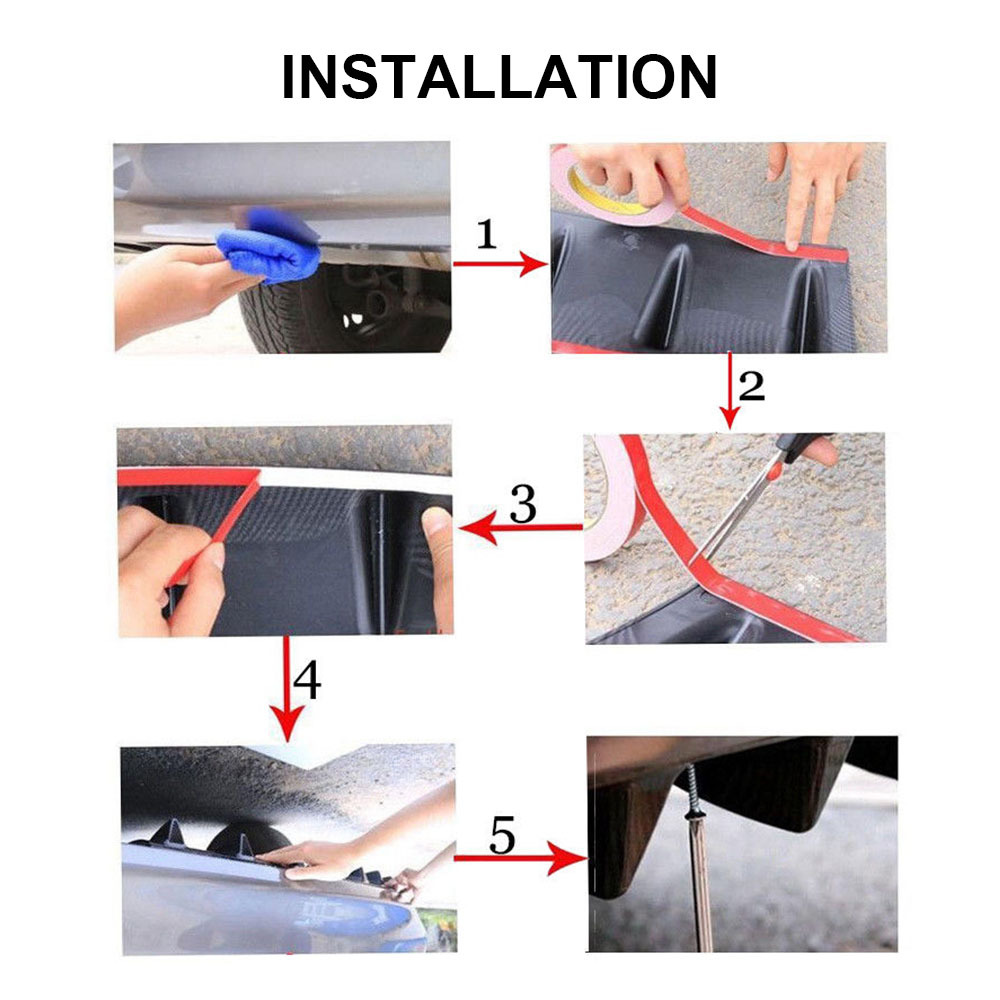 INSTALLATION

1

2

3

4

5